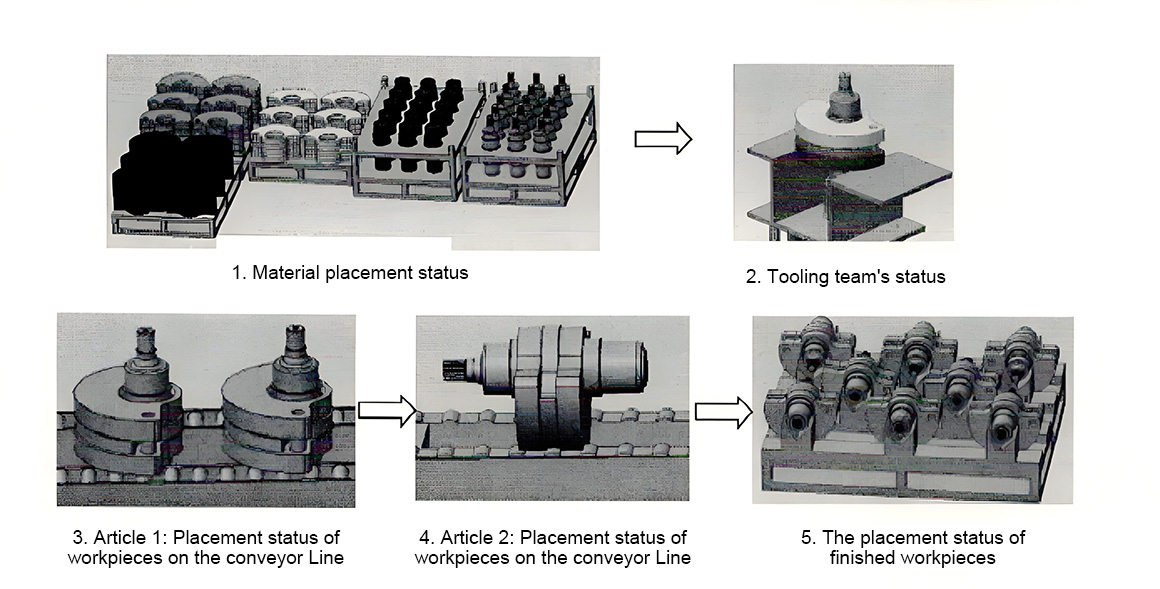 1. Material placement status

2. Tooling team's status

3. Article 1: Placement status of workpieces on the conveyor Line

4. Article 2: Placement status of workpieces on the conveyor Line

5. The placement status of finished workpieces